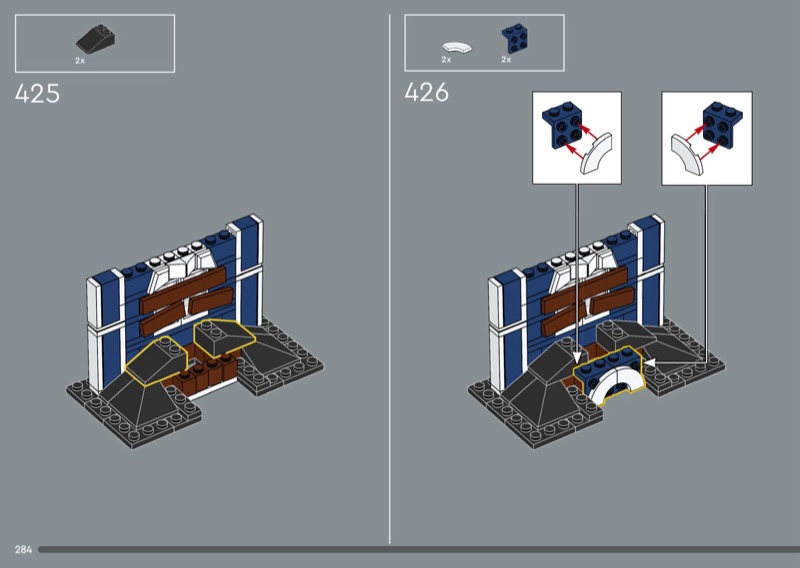 2x

425

2x 2x

426

284