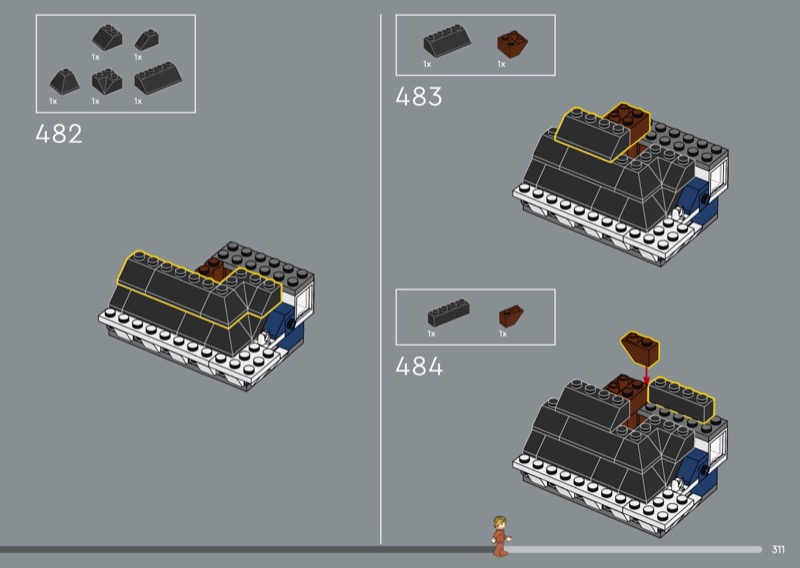 1x 1x
1x 1x 1x

482

1x 1x

483

1x 1x

484

311