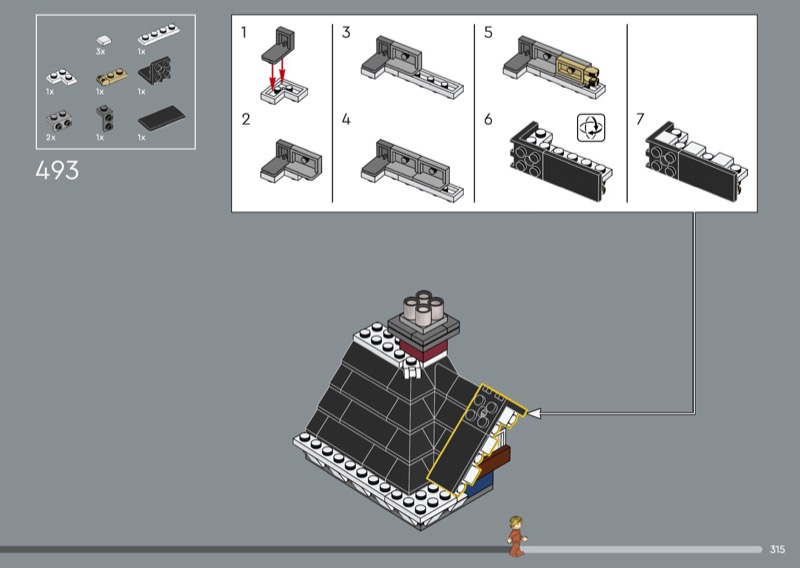 3x
1x
1x
1x
1x
2x
1x
1x

493

1
2
3
4
5
6
7

315