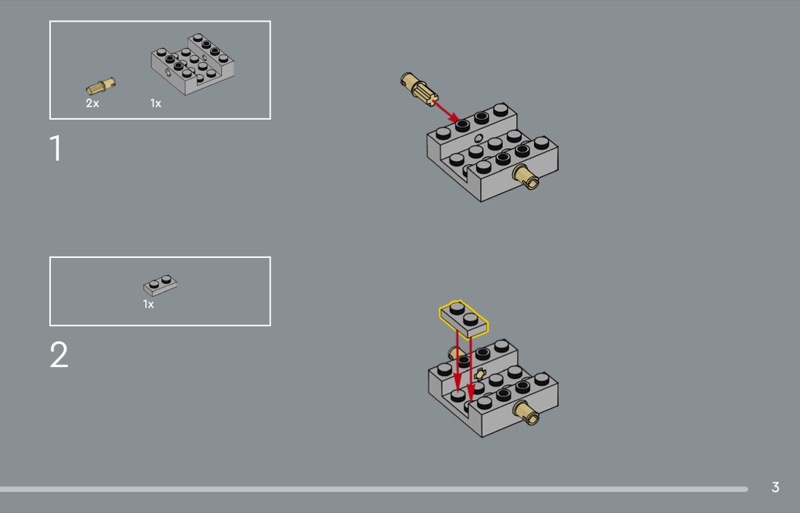 2x 1x

1

1x

2

3