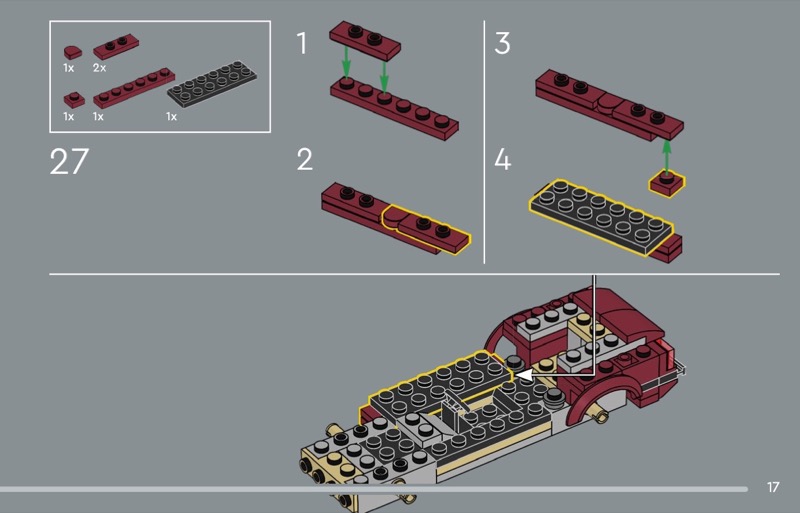 1x 2x
1x 1x 1x

27

1

2

3

4

17