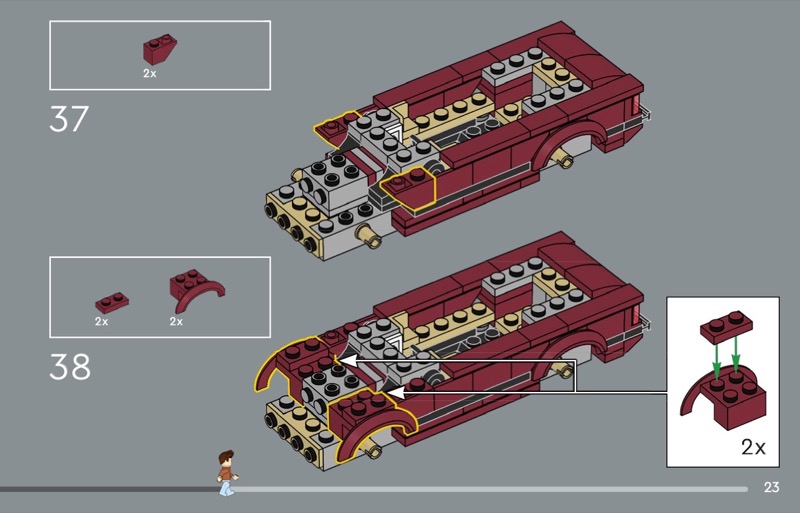 2x

37

2x

2x

38

2x

23