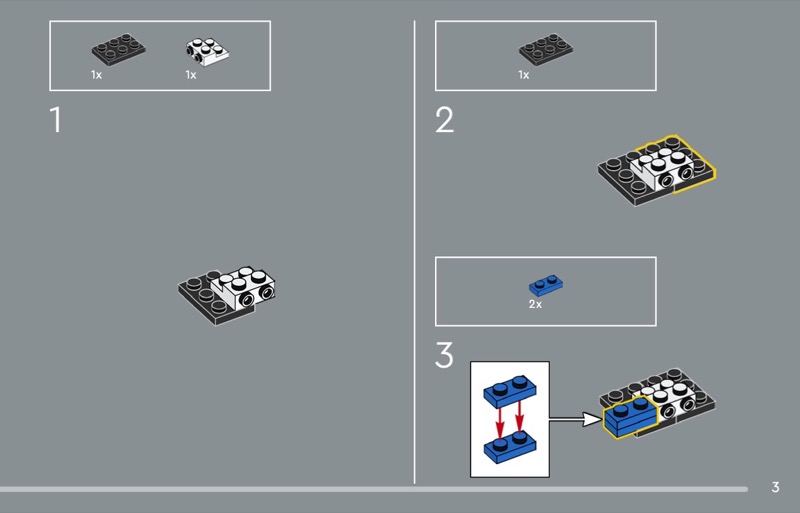 1x 1x

1

1x

2

2x

3

3