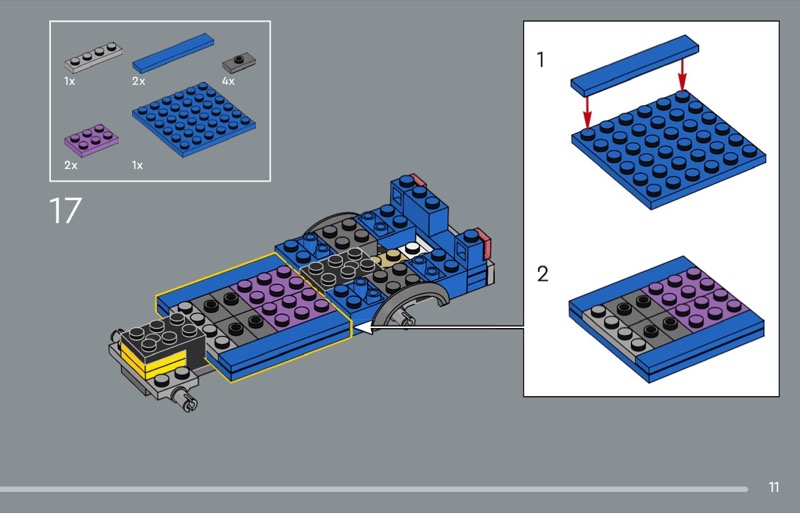 1x
2x
4x
2x
1x

17

1

2

11