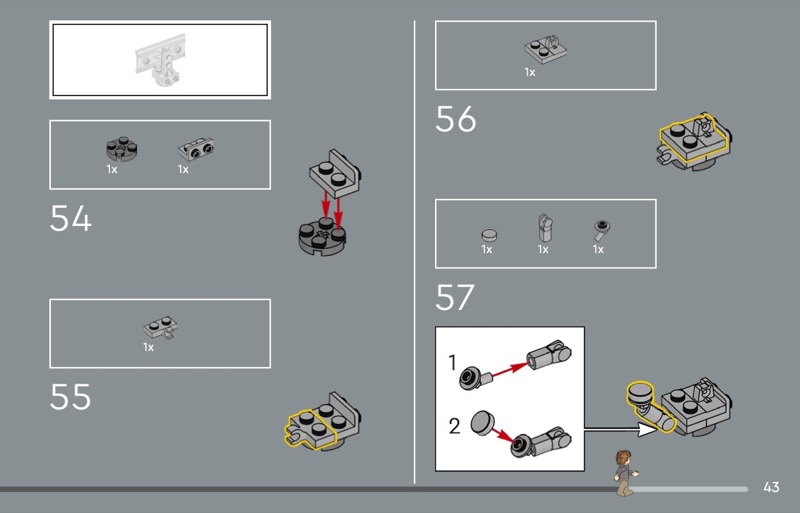 1x 1x

54

1x

55

1x

56

1x 1x 1x

57

1

2

43