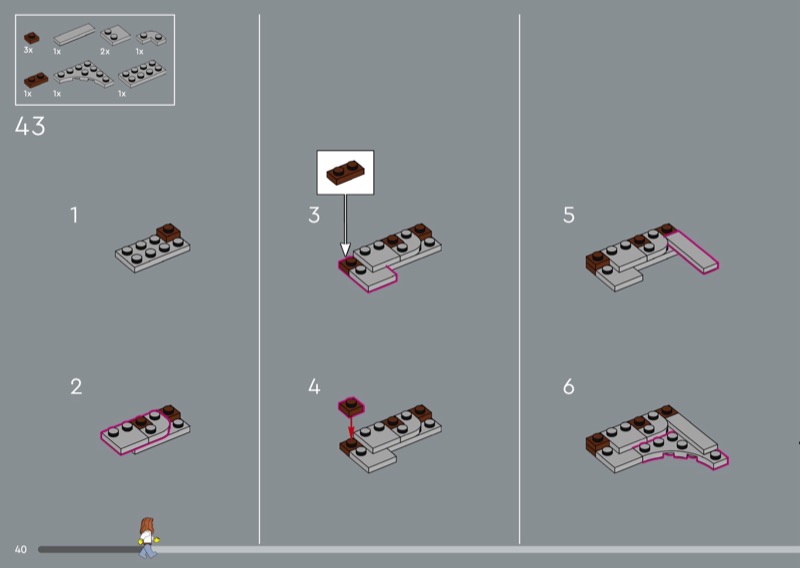 3x 1x 2x 1x
1x 1x 1x

43

1

2

3

4

5

6

40