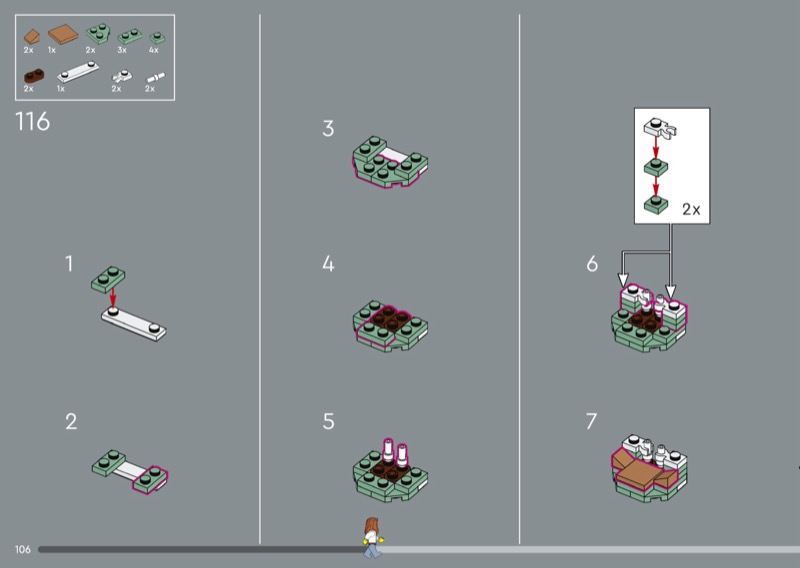 2x 1x 2x 3x 4x
2x 1x 2x 2x

116

1

2

3

4

5

2x

6

7

106