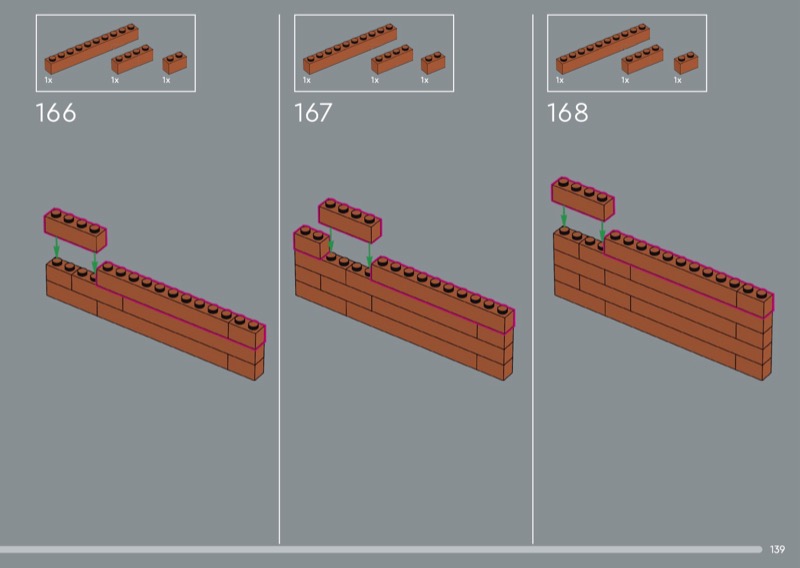 1x 1x 1x

166

1x 1x 1x

167

1x 1x 1x

168

139