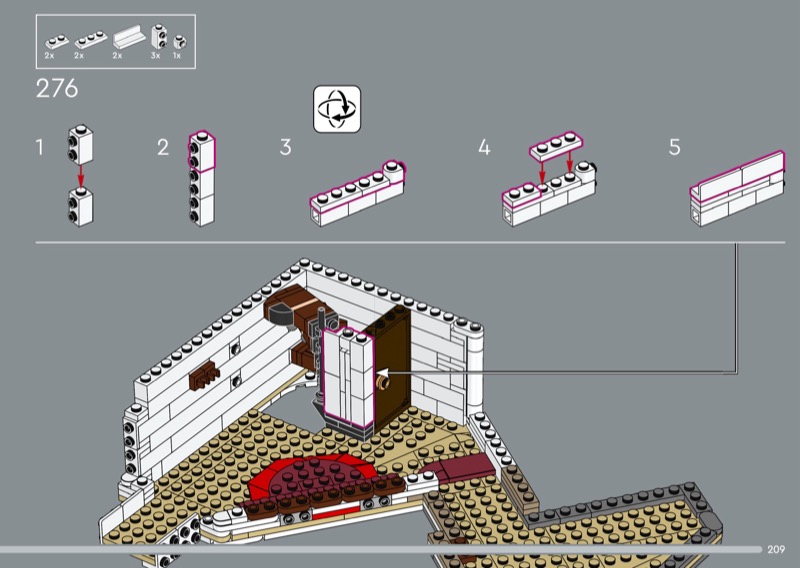 2x 2x 2x 3x 1x

276

1

2

3

4

5

209