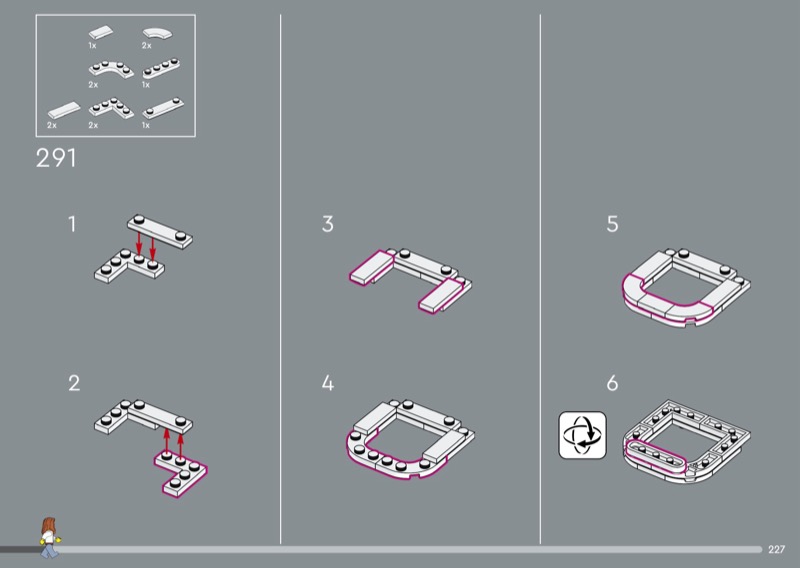 1x 2x
2x 1x
2x 2x 1x

291

1

2

3

4

5

6

227