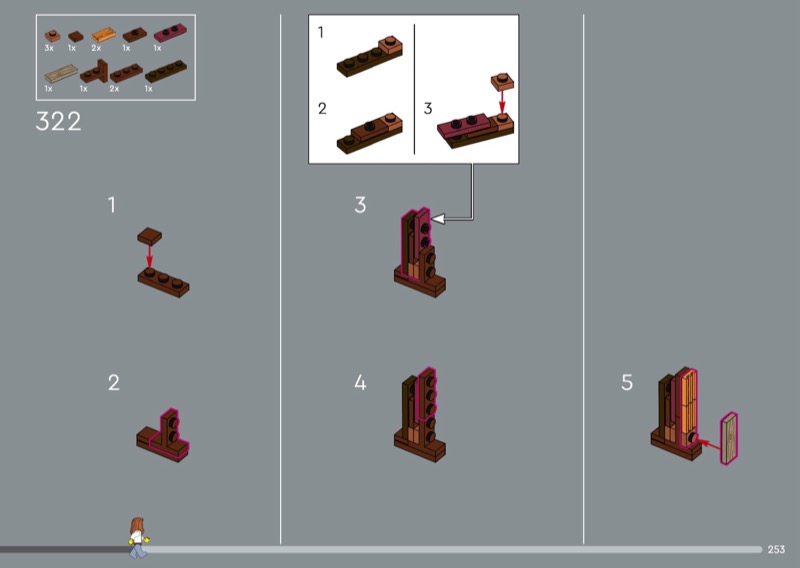 3x 1x 2x 1x 1x
1x 1x 2x 1x

322

1

2

1

2

3

3

4

5

253