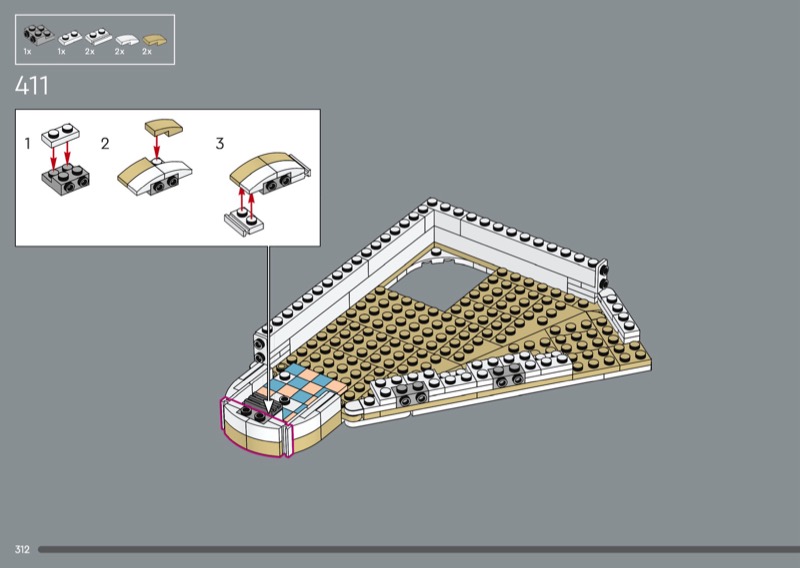 1x 1x 2x 2x 2x

411

1

2

3

312