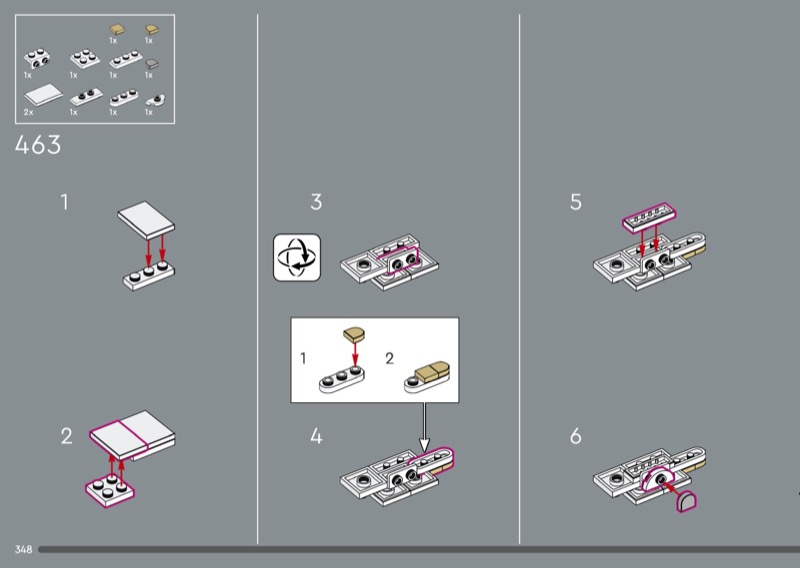 1x 1x
1x 1x 1x 1x
2x 1x 1x 1x

463

1

2

3

1 2

4

5

6

348