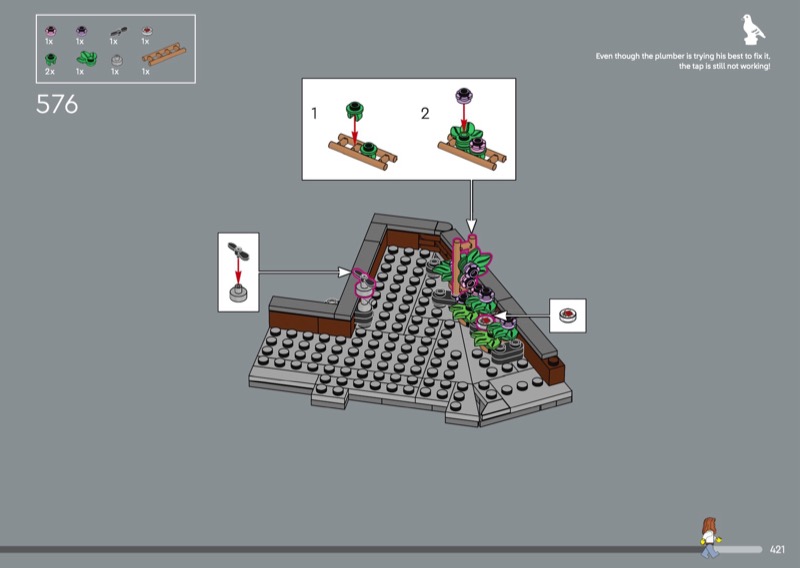 1x 1x 1x 1x
2x 1x 1x 1x

576

Even though the plumber is trying his best to fix it, the tap is still not working!

1 2

421