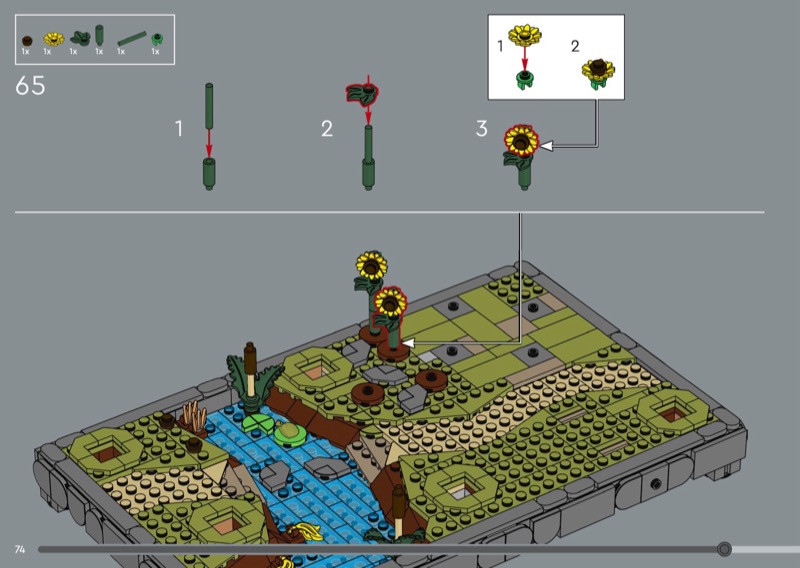 1x 1x 1x 1x 1x 1x

65

1

2

3

1

2

74