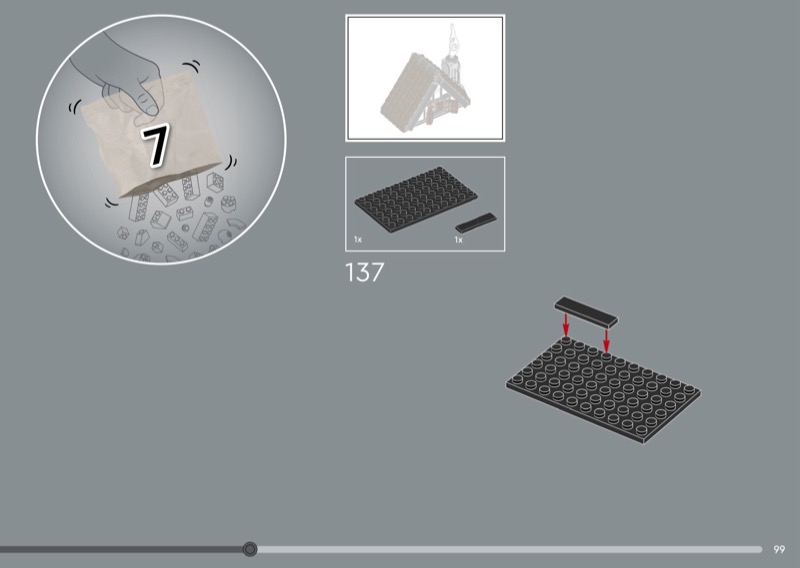 7

1x

1x

137

99