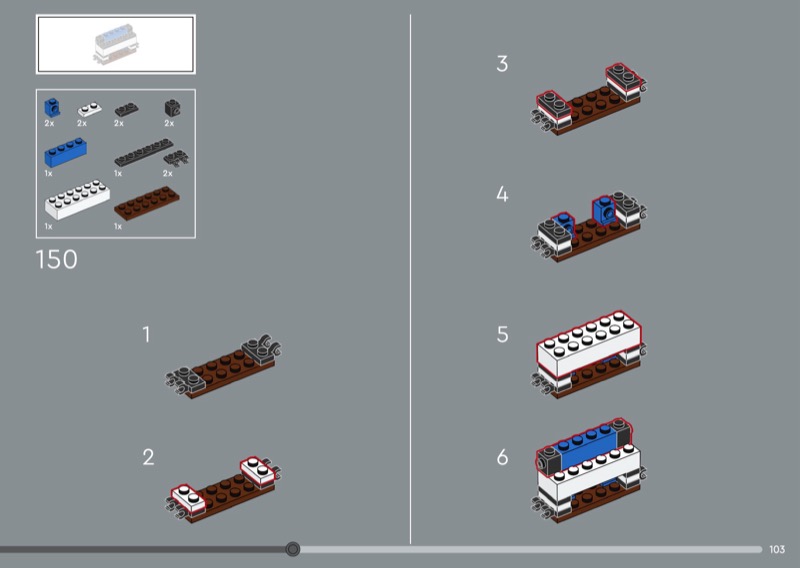 2x 2x 2x 2x
1x 1x 2x
1x 1x
150

1

2

3

4

5

6

103