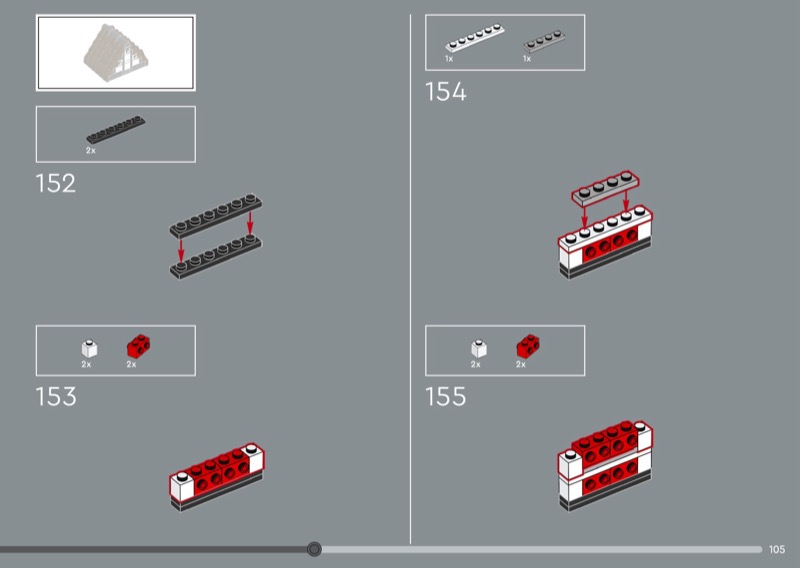 2x

152

2x 2x

153

1x 1x

154

2x 2x

155

105