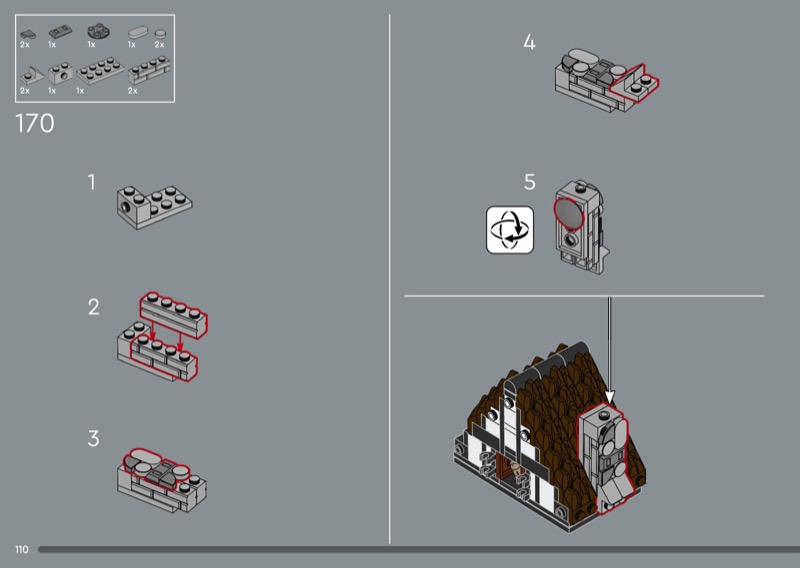 2x 1x 1x 1x 2x
2x 1x 1x 2x

170

1

2

3

4

5

110