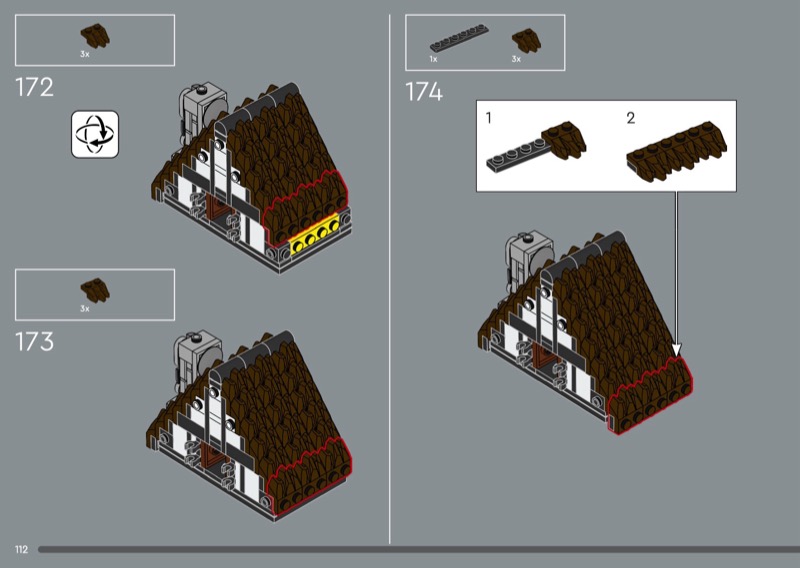 3x

172

3x

173

1x 3x

174

1

2

112