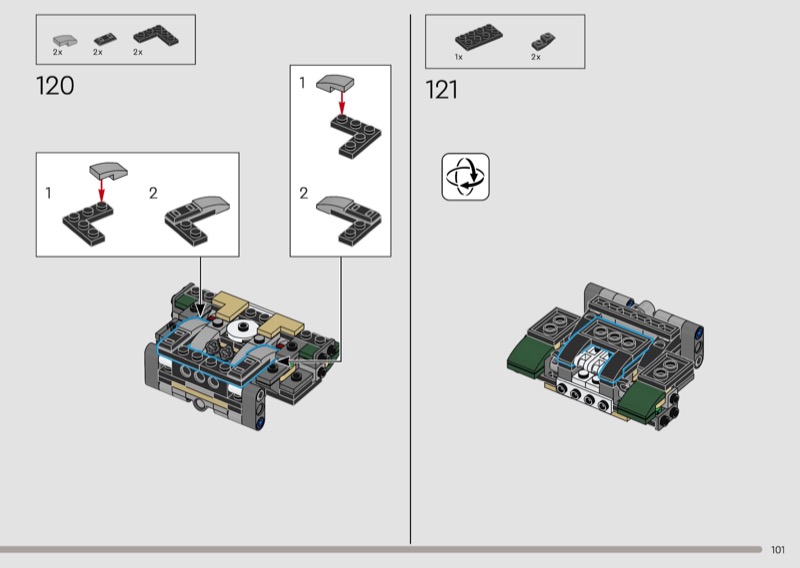 2x 2x 2x

120

1

2

1

2

1x 2x

121

101