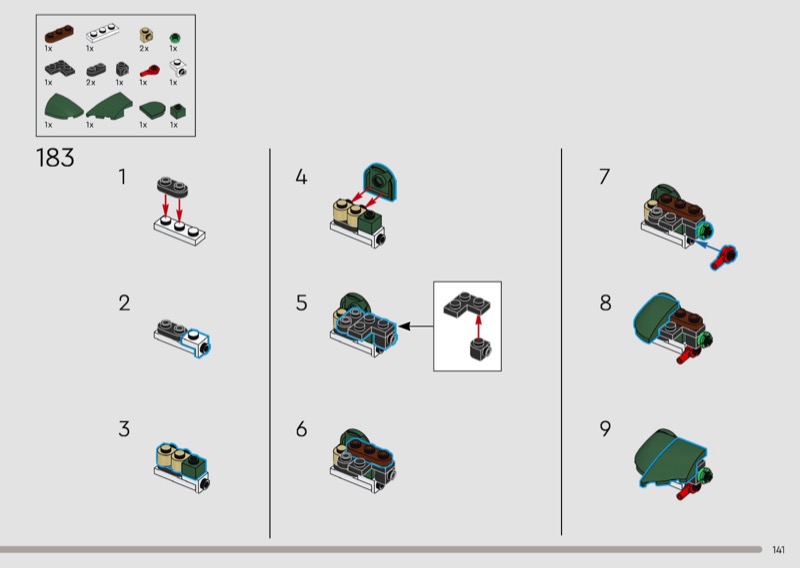 1x 1x 2x 1x
1x 2x 1x 1x 1x
1x 1x 1x 1x

183

1

2

3

4

5

6

7

8

9

141