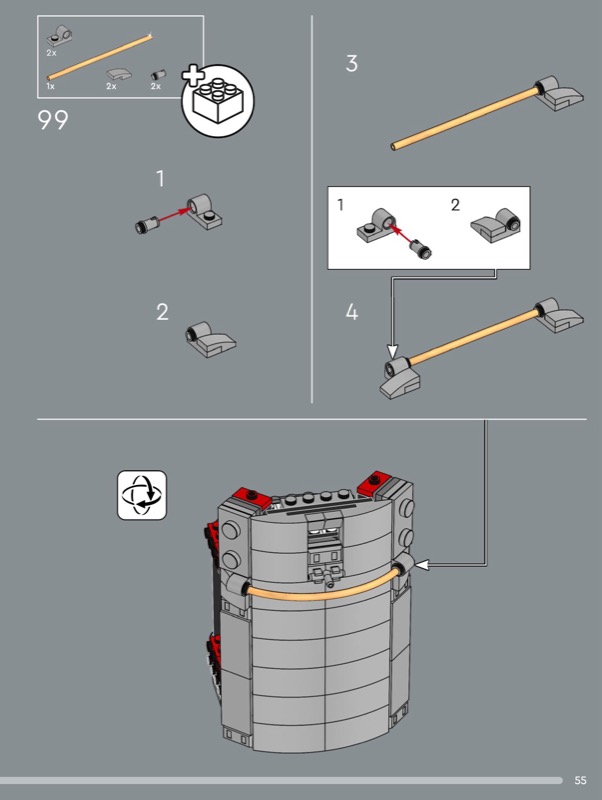 2x
1x
2x
2x

99

1

2

3

1

2

4

55