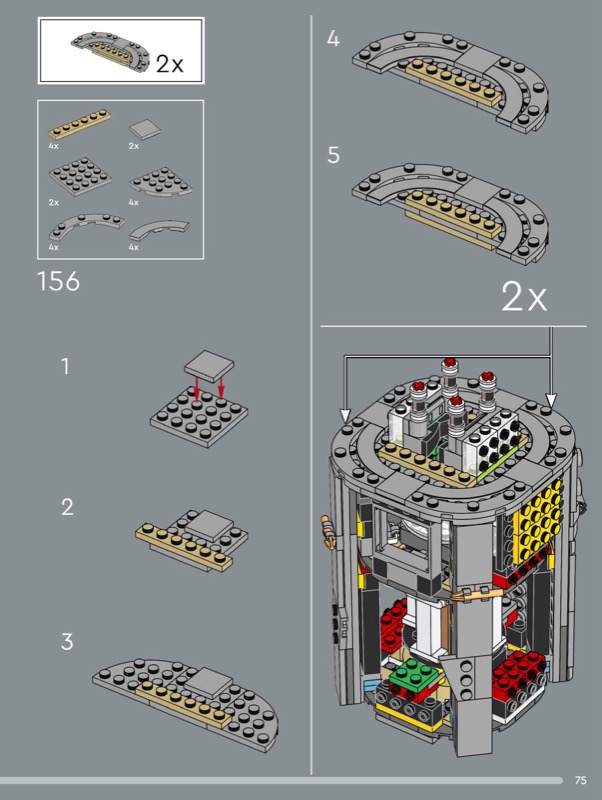 2x

4x
2x
2x
4x
4x
4x

156

1

2

3

4

5

2x

75