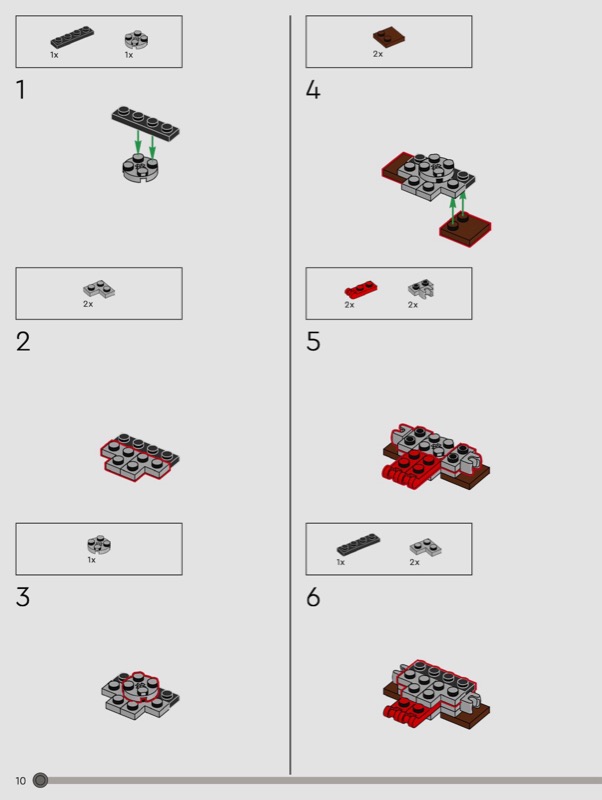 1x 1x

1

2x

2

1x

3

2x

4

2x 2x

5

1x 2x

6

10