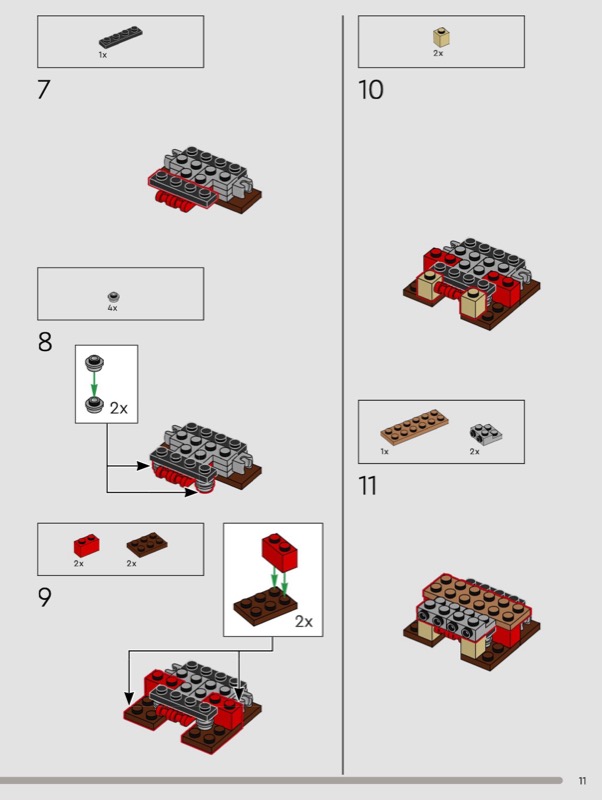 1x

7

4x

8

2x

2x 2x

9

2x

2x

10

1x 2x

11

11