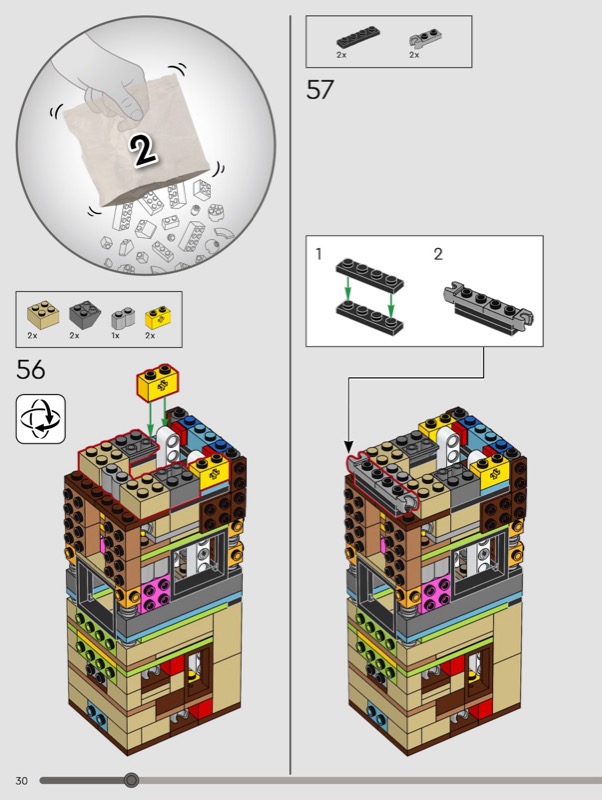 2

2x 2x 1x 2x

56

2x 2x

57

1

2

30