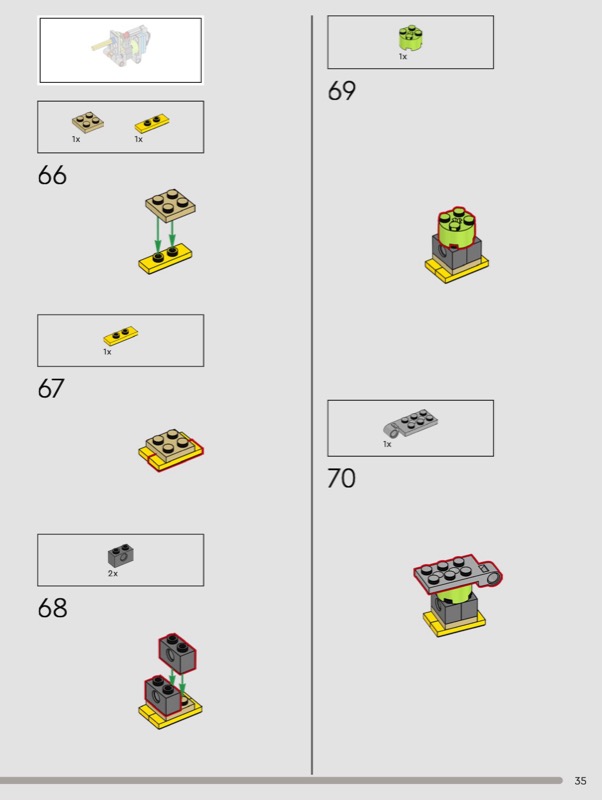 1x 1x

66

1x

67

2x

68

1x

69

1x

70

35