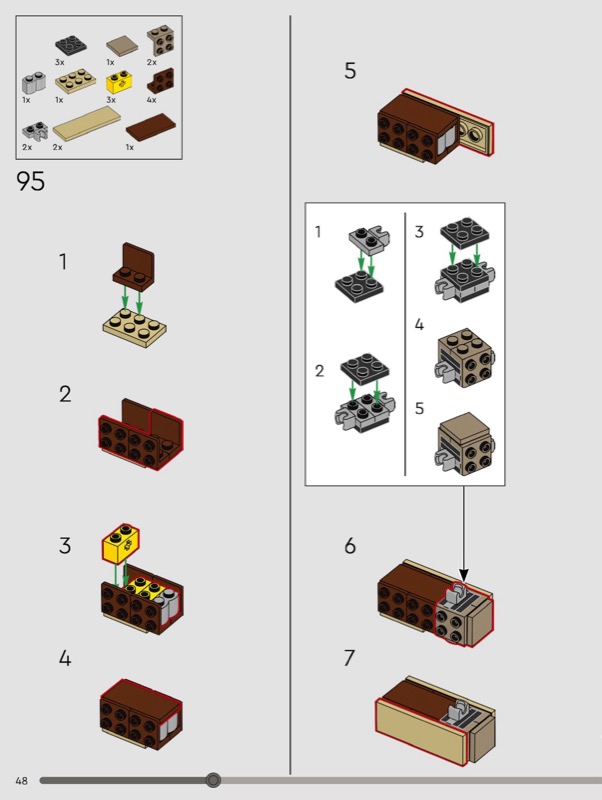 3x
1x
2x
1x
1x
3x
4x
2x
2x
1x

95

1

2

3

4

5

1
2
3
4
5

6

7

48