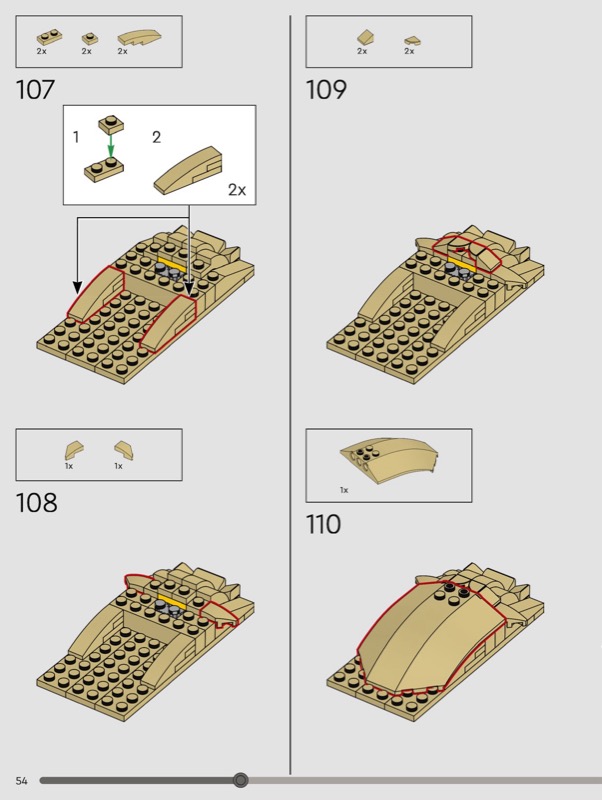 2x 2x 2x

107

1 2

2x

1x 1x

108

2x 2x

109

1x

110

54