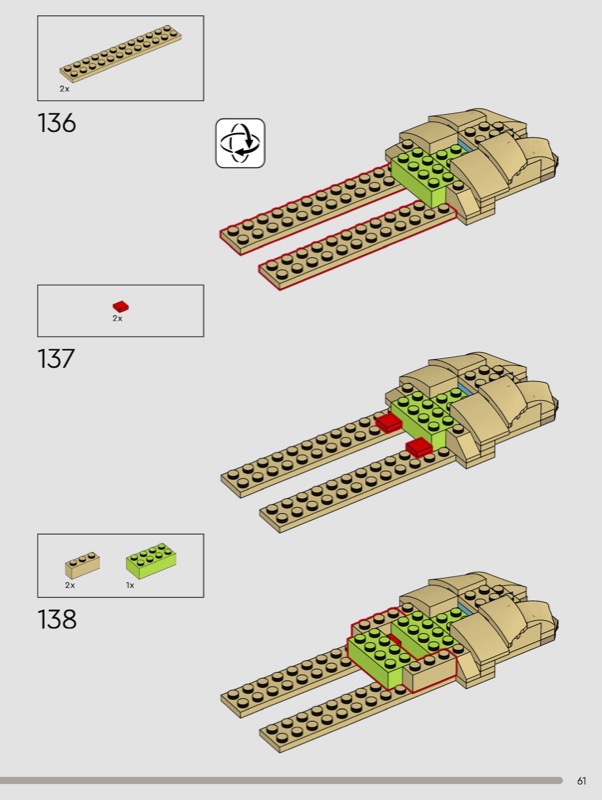 2x

136

2x

137

2x 1x

138

61