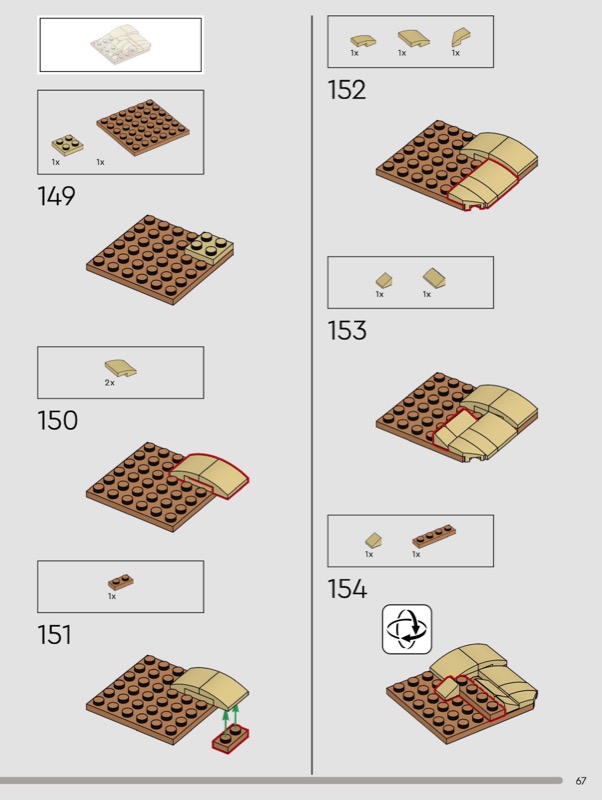 1x 1x

149

2x

150

1x

151

1x 1x 1x

152

1x 1x

153

1x 1x

154

67