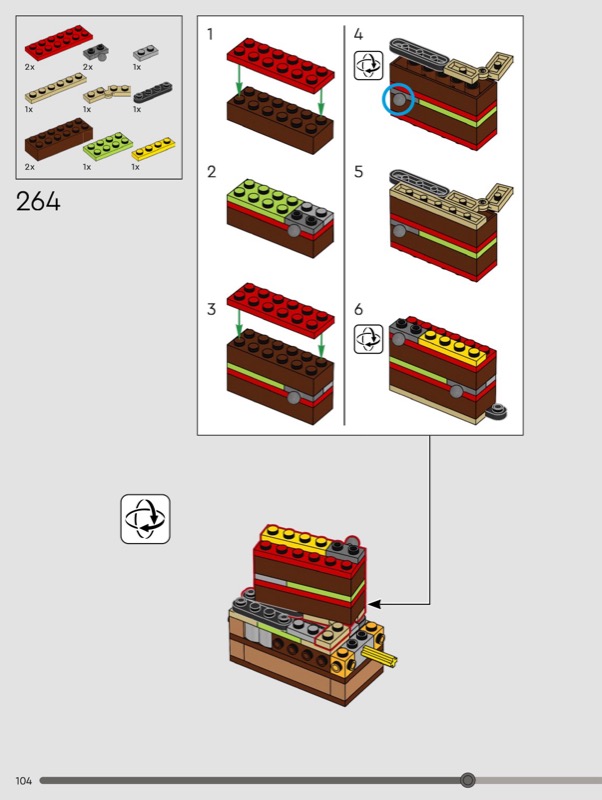 2x
2x
1x
1x
1x
1x
2x
1x
1x

264

1
2
3
4
5
6

104