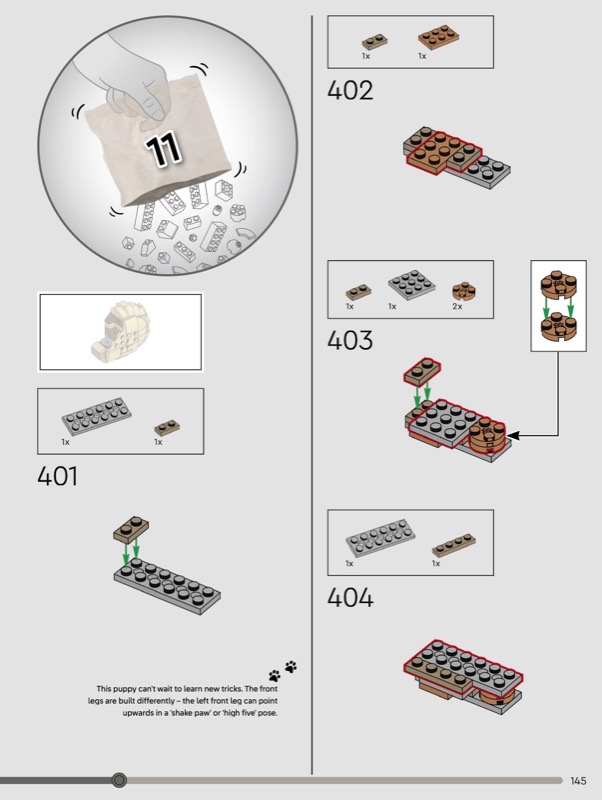 11

1x

1x

401

This puppy can't wait to learn new tricks. The front legs are built differently – the left front leg can point upwards in a 'shake paw' or 'high five' pose.

1x

1x

402

1x

1x

2x

403

1x

1x

404

145