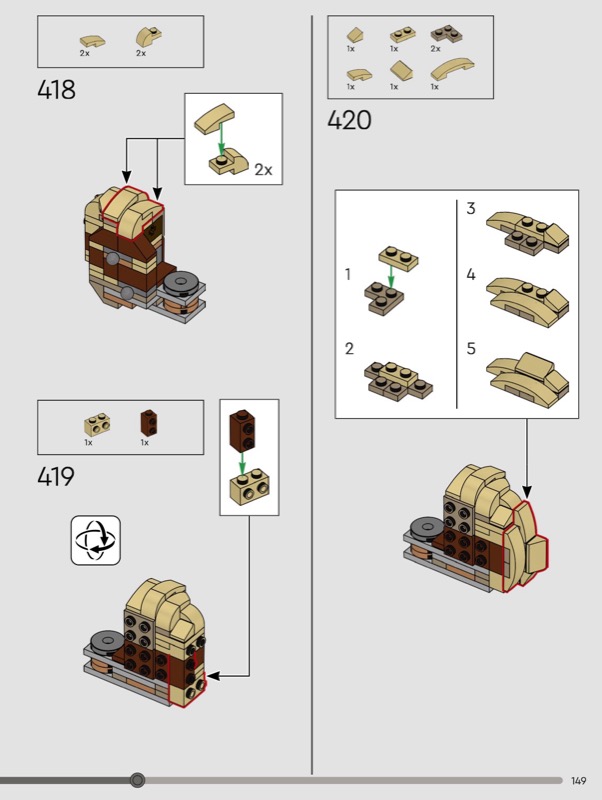 2x 2x

418

2x

1x 1x

419

1x 1x 2x
1x 1x 1x

420

1

2

3

4

5

149