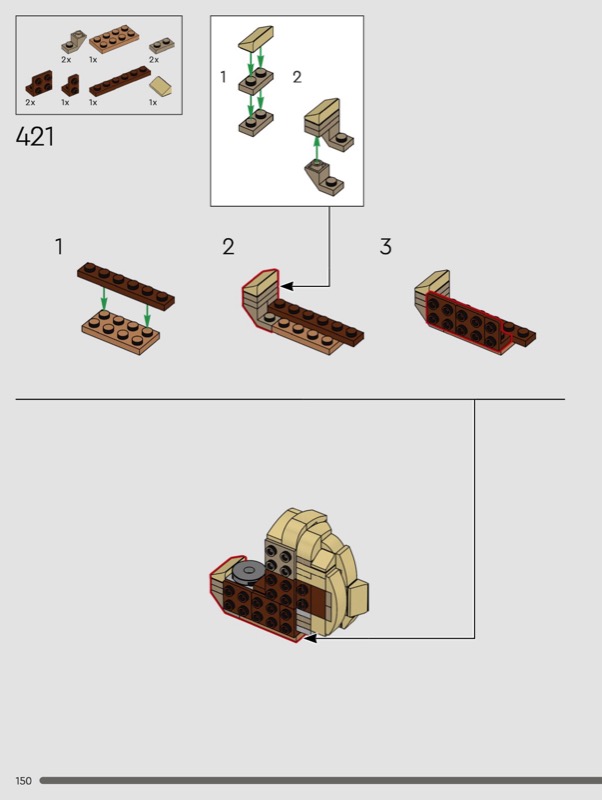 2x 1x 2x
2x 1x 1x 1x

421

1 2

1 2 3

150