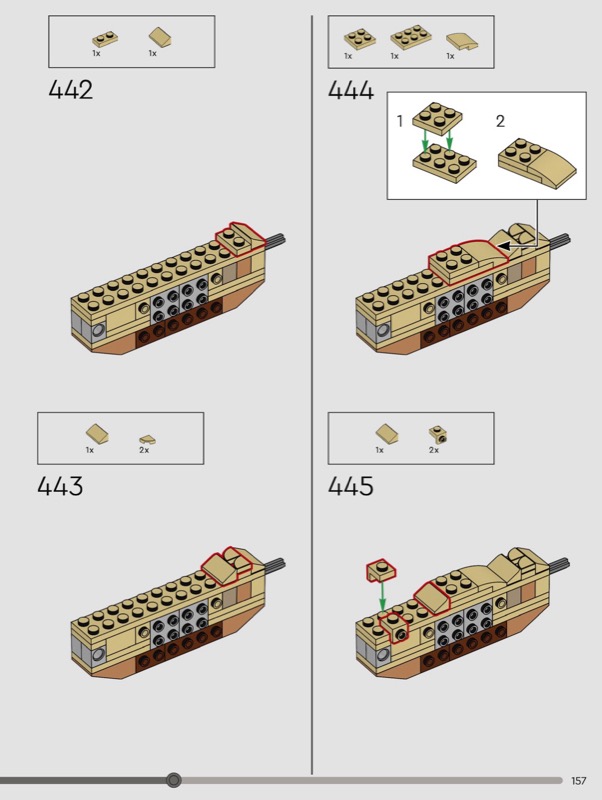 1x 1x

442

1x 2x

443

1x 1x 1x

444

1

2

1x 2x

445

157