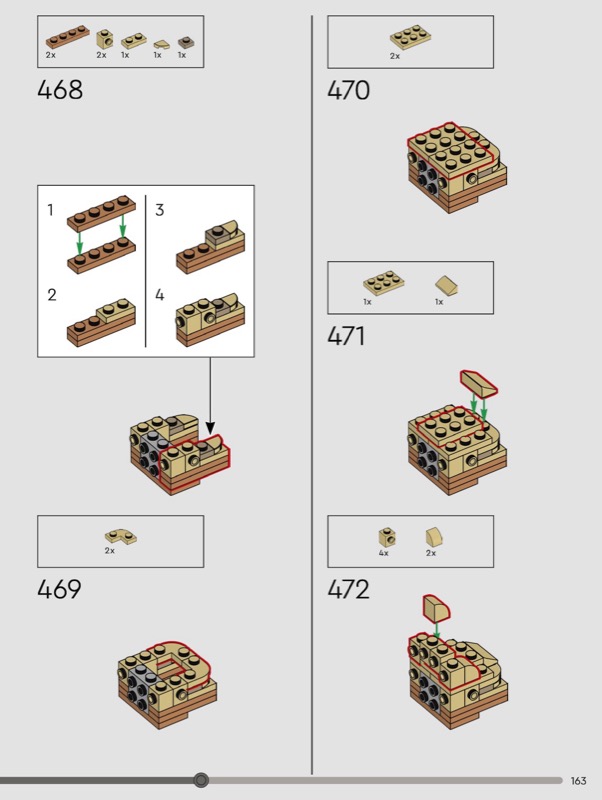 2x 2x 1x 1x 1x

468

1

2

3

4

2x

469

2x

470

1x 1x

471

4x 2x

472

163