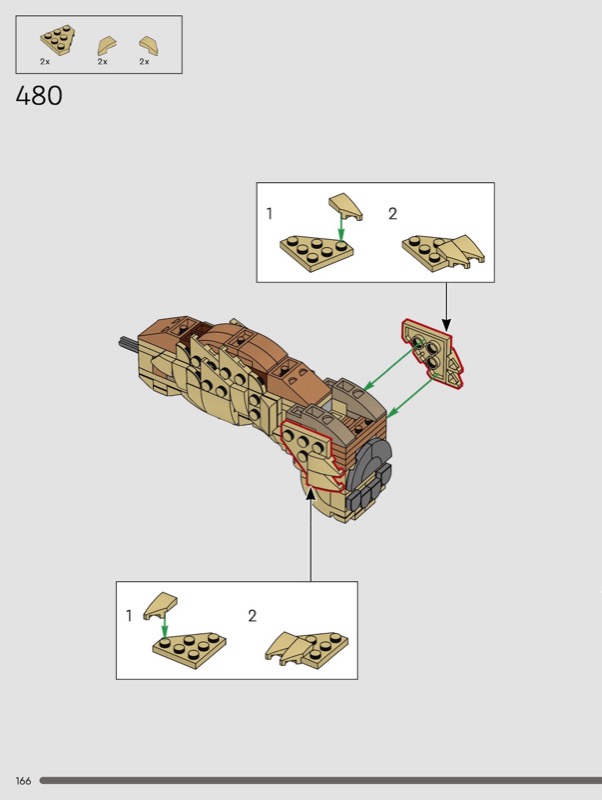 2x 2x 2x

480

1 2

1 2

166