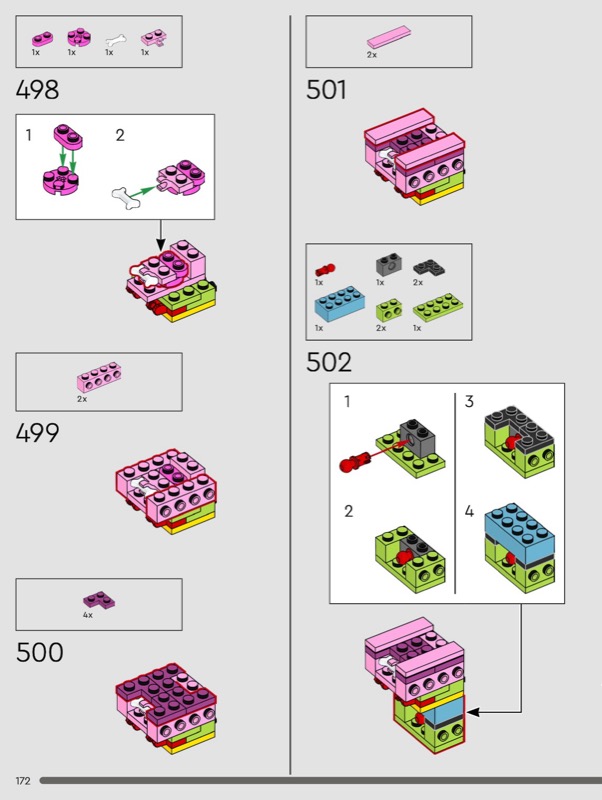 1x 1x 1x 1x

498

1 2

2x

499

4x

500

2x

501

1x 1x 2x
1x 2x 1x

502

1 3
2 4

172