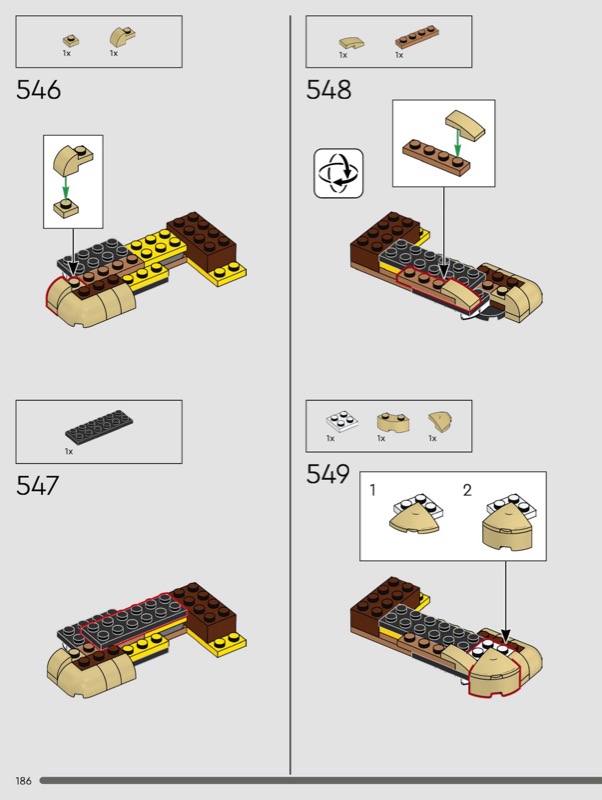 1x 1x

546

1x

547

1x 1x

548

1x 1x 1x

549

1

2

186