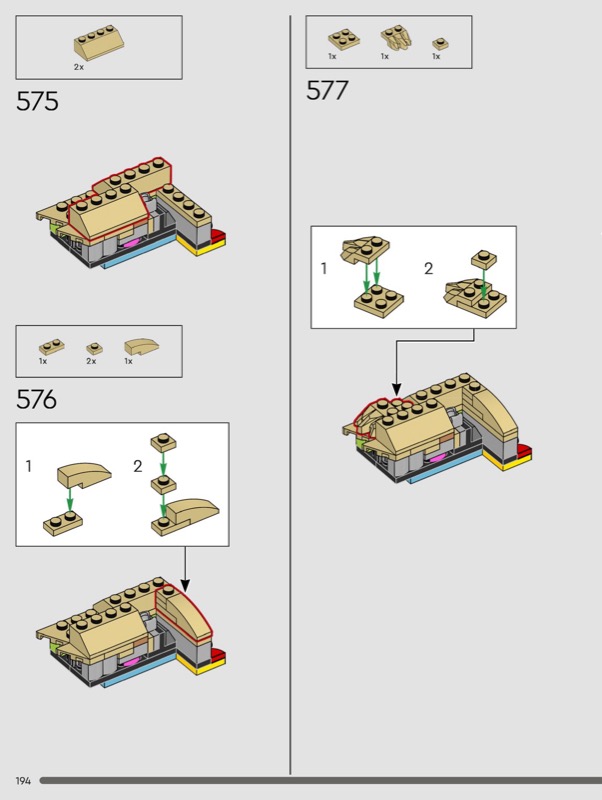 2x

575

1x 2x 1x

576

1 2

1x 1x 1x

577

1 2

194