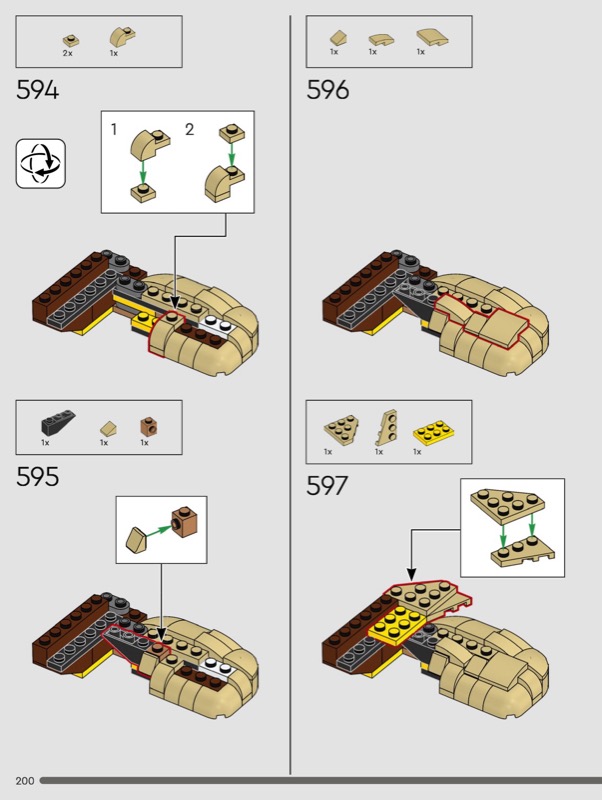 2x 1x

594

1 2

1x 1x 1x

595

1x 1x 1x

596

1x 1x 1x

597

200