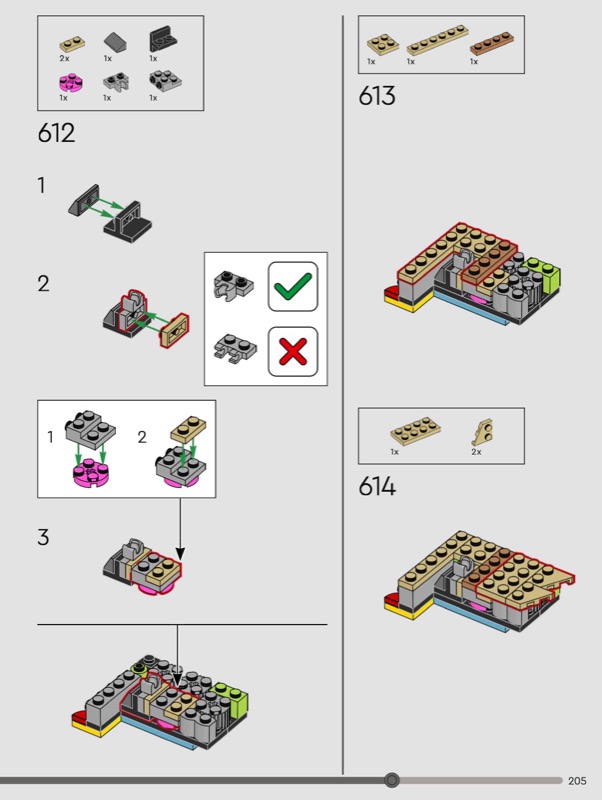 2x
1x
1x
1x
1x
1x

612

1

2

1
2

3

1x
1x
1x

613

1x
2x

614

205