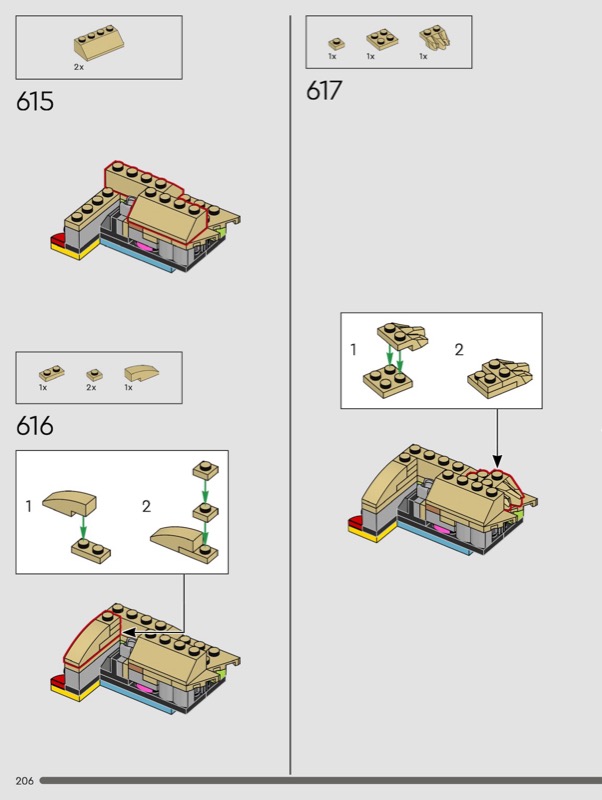 2x

615

1x 2x 1x

616

1

2

1x 1x 1x

617

1

2

206