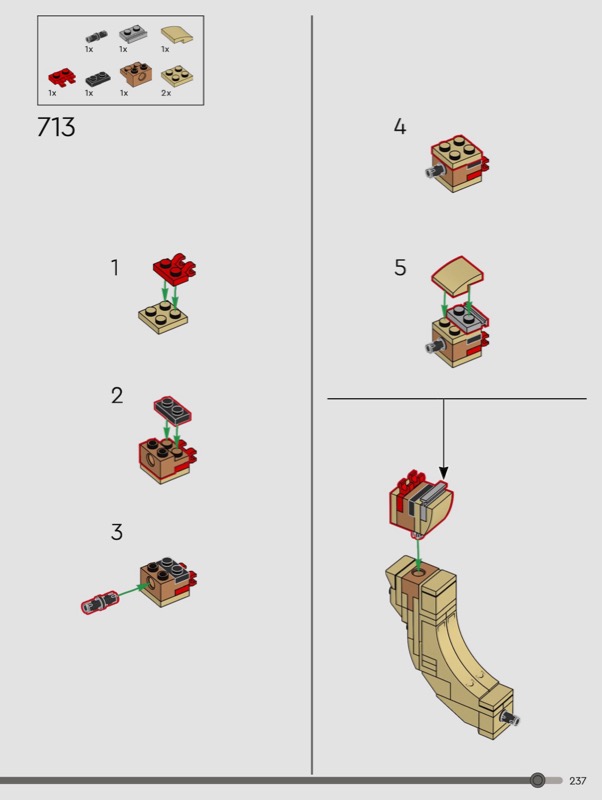 1x 1x 1x
1x 1x 1x 2x

713

1

2

3

4

5

237